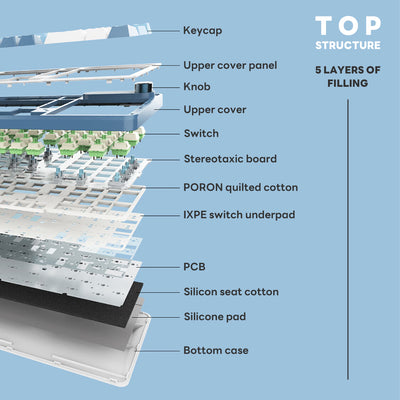 TOP
STRUCTURE

5 LAYERS OF FILLING

Keycap
Upper cover panel
Knob
Upper cover
Switch
Stereotaxic board
PORON quilted cotton
IXPE switch underpad
PCB
Silicon seat cotton
Silicone pad
Bottom case